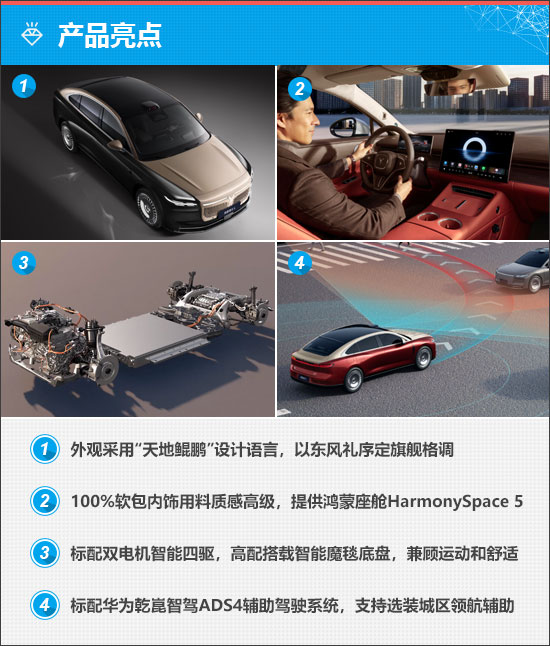 产品亮点

1

2

3

4

1 外观采用“天地鲲鹏”设计语言，以东风礼序定旗舰格调

2 100%软包内饰用料质感高级，提供鸿蒙座舱HarmonySpace 5

3 标配双电机智能四驱，高配搭载智能魔毯底盘，兼顾运动和舒适

4 标配华为乾崑智驾ADS4辅助驾驶系统，支持选装城区领航辅助