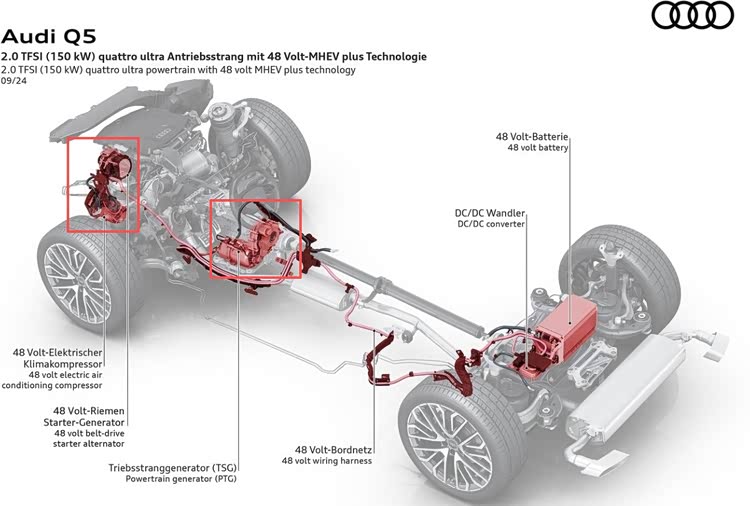 Audi Q5
2.0 TFSI (150 kW) quattro ultra Antriebsstrang mit 48 Volt-MHEV plus Technologie
2.0 TFSI (150 kW) quattro ultra powertrain with 48 volt MHEV plus technology
09/24

48 Volt-Batterie
48 volt battery

DC/DC Wandler
DC/DC converter

48 Volt-Elektrischer Klimakompressor
48 volt electric air conditioning compressor

48 Volt-Riemen Starter-Generator
48 volt belt-drive starter alternator

Triebsstranggenerator (TSG)
Powertrain generator (PTG)

48 Volt-Bordnetz
48 volt wiring harness