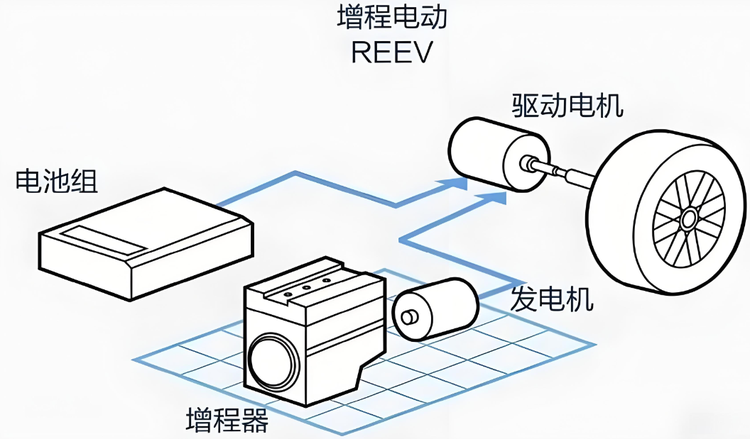 增程电动
REEV

驱动电机

电池组

发电机

增程器