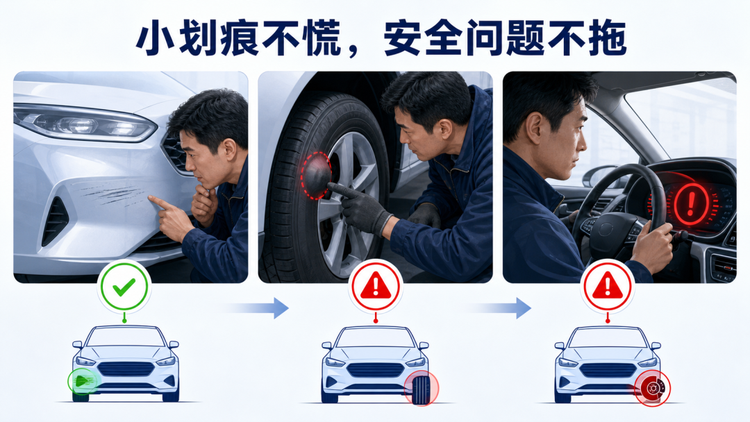 小划痕不慌，安全问题不拖