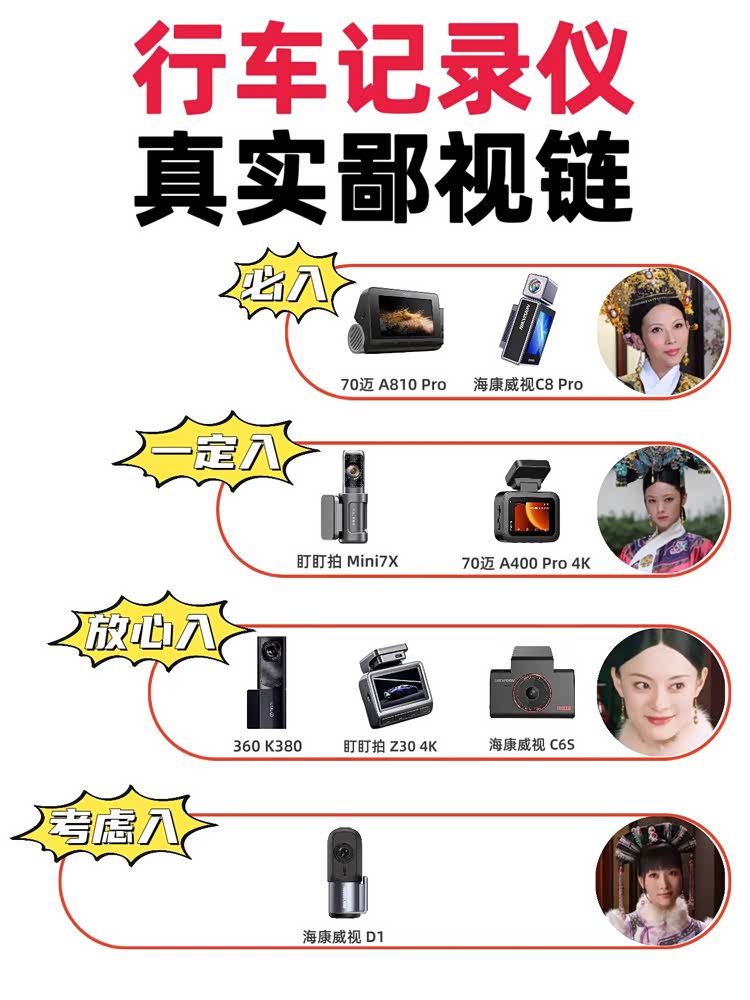 行车记录仪
真实鄙视链

必入
70迈 A810 Pro
海康威视C8 Pro

一定入
盯盯拍 Mini7X
70迈 A400 Pro 4K

放心入
360 K380
盯盯拍 Z30 4K
海康威视 C6S

考虑入
海康威视 D1