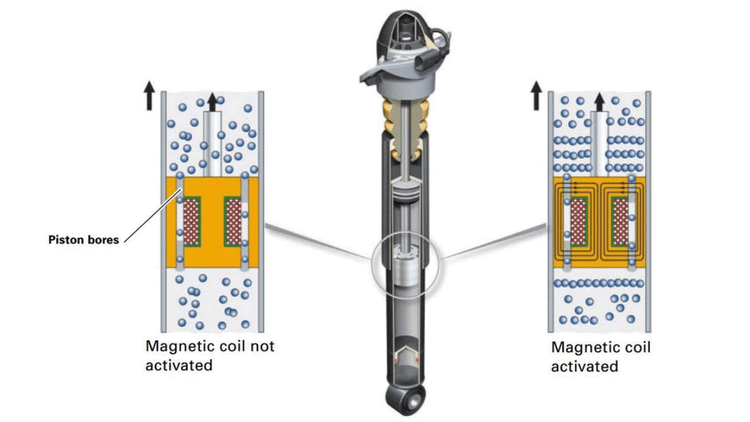 Piston bores

Magnetic coil not activated

Magnetic coil activated