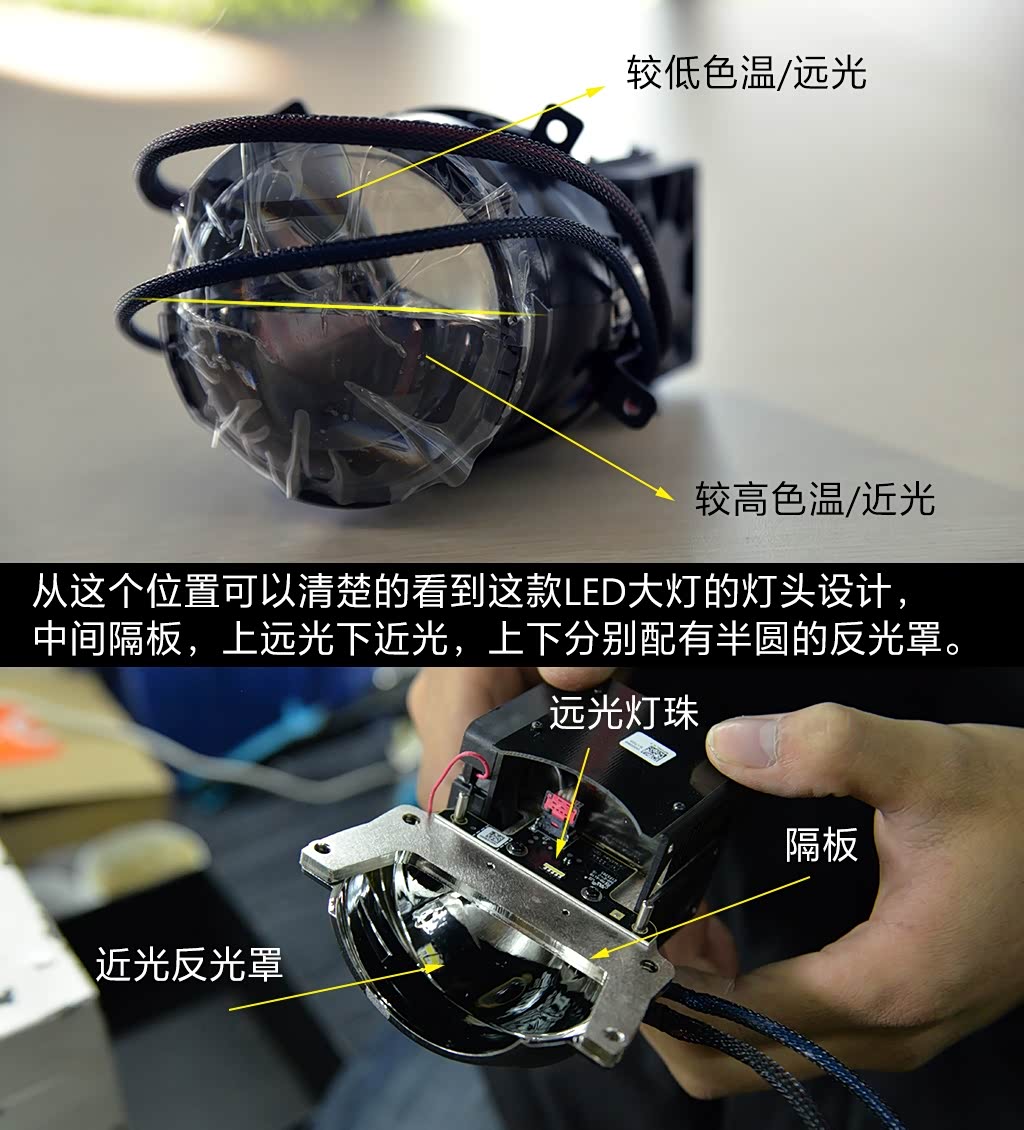 较低色温/远光

较高色温/近光

从这个位置可以清楚的看到这款LED大灯的灯头设计，中间隔板，上远光下近光，上下分别配有半圆的反光罩。

远光灯珠

隔板

近光反光罩