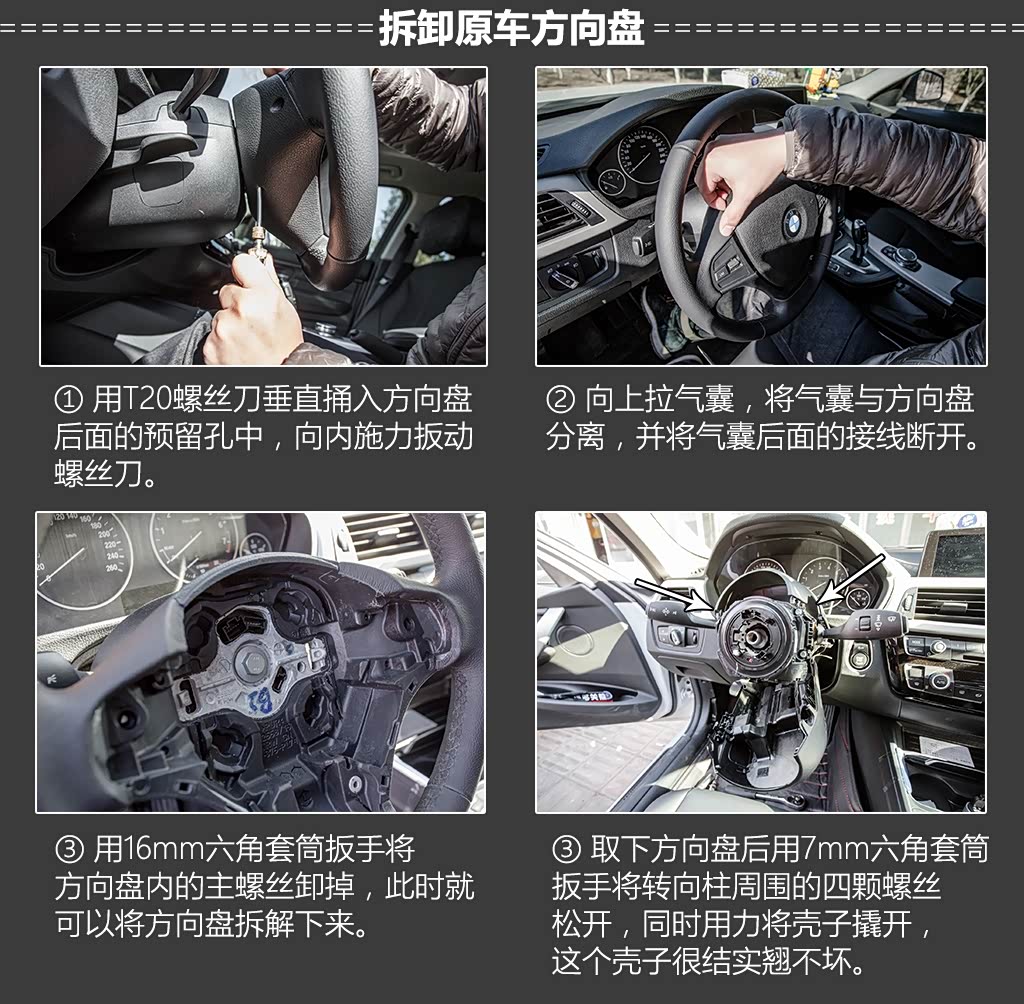 拆卸原车方向盘

① 用T20螺丝刀垂直捅入方向盘后面的预留孔中，向内施力扳动螺丝刀。

② 向上拉气囊，将气囊与方向盘分离，并将气囊后面的接线断开。

③ 用16mm六角套筒扳手将方向盘内的主螺丝卸掉，此时就可以将方向盘拆解下来。

③ 取下方向盘后用7mm六角套筒扳手将转向柱周围的四颗螺丝松开，同时用力将壳子撬开，这个壳子很结实翘不坏。