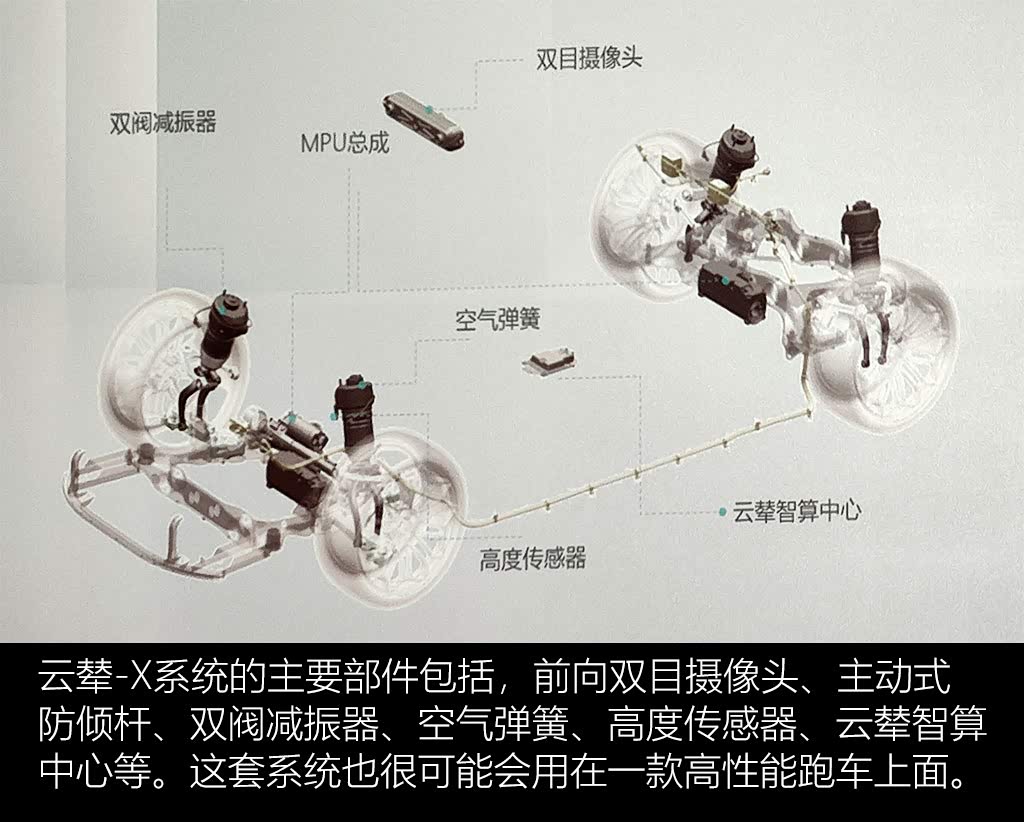 双目摄像头

双阀减振器

MPU总成

空气弹簧

云辇智算中心

高度传感器

云辇-X系统的主要部件包括，前向双目摄像头、主动式防倾杆、双阀减振器、空气弹簧、高度传感器、云辇智算中心等。这套系统也很可能会用在一款高性能跑车上面。