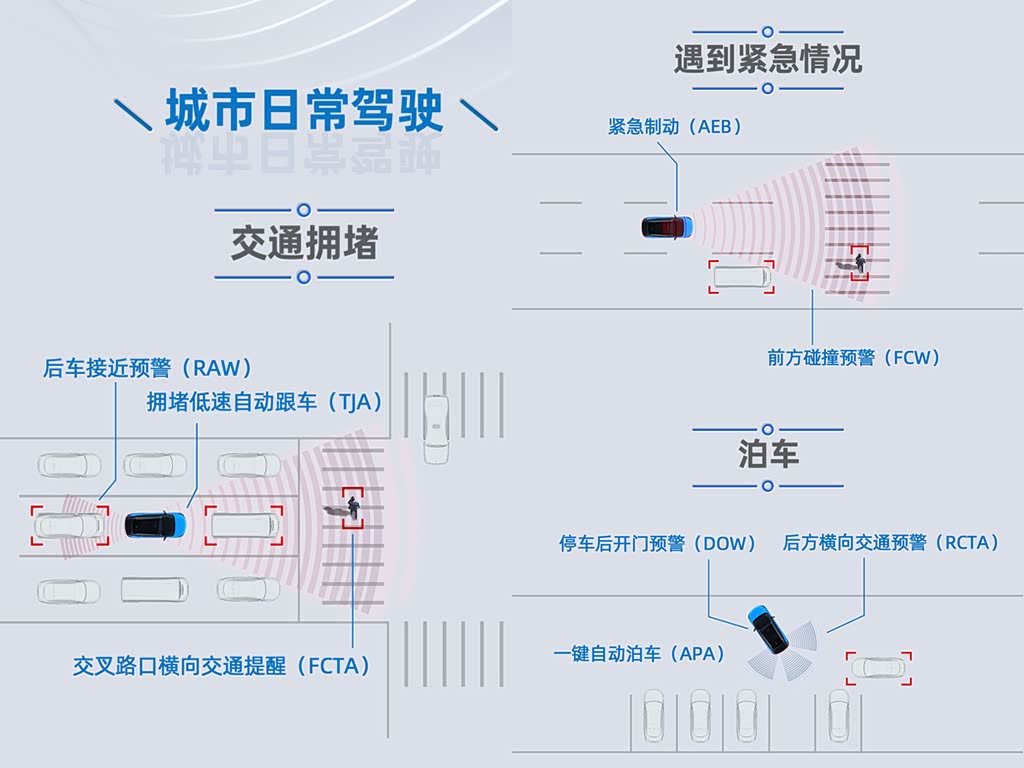 城市日常驾驶

交通拥堵

后车接近预警（RAW）

拥堵低速自动跟车（TJA）

交叉路口横向交通提醒（FCTA）

遇到紧急情况

紧急制动（AEB）

前方碰撞预警（FCW）

泊车

停车后开门预警（DOW）

后方横向交通预警（RCTA）

一键自动泊车（APA）