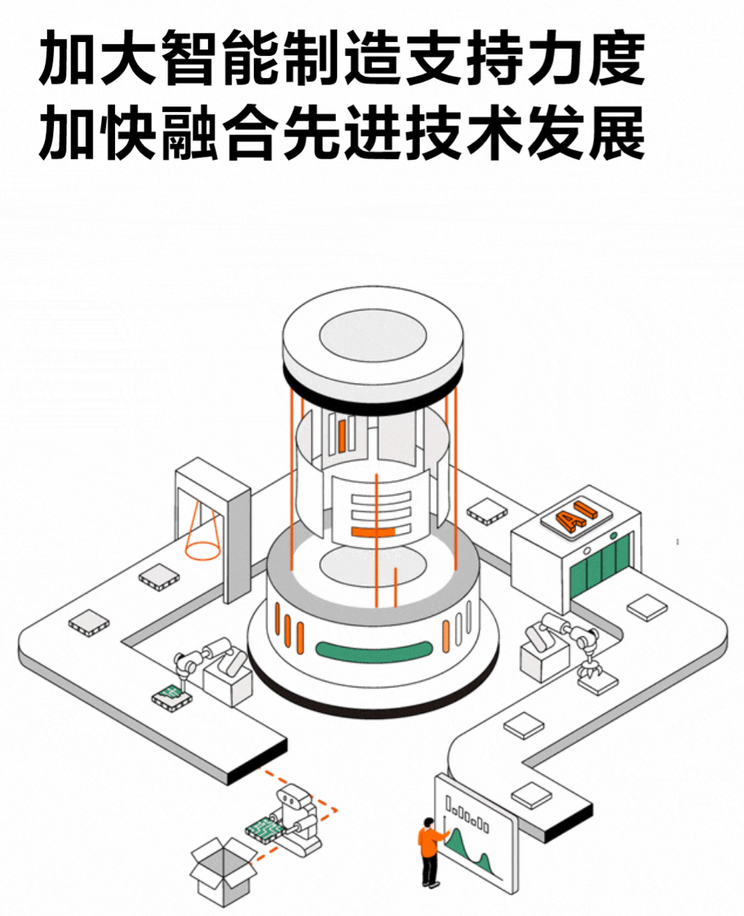 加大智能制造支持力度
加快融合先进技术发展

AI