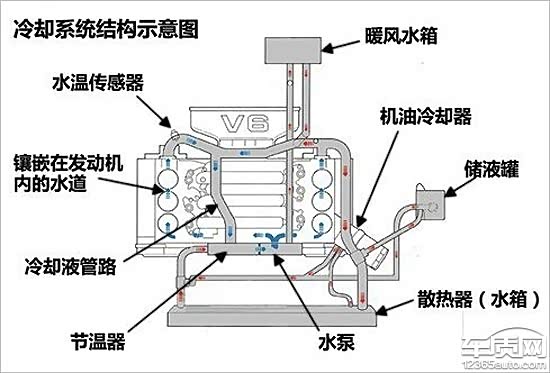 冷却系统结构示意图

暖风水箱

水温传感器

V6

机油冷却器

镶嵌在发动机内的水道

储液罐

冷却液管路

散热器（水箱）

节温器

水泵

车质网
12365auto.com