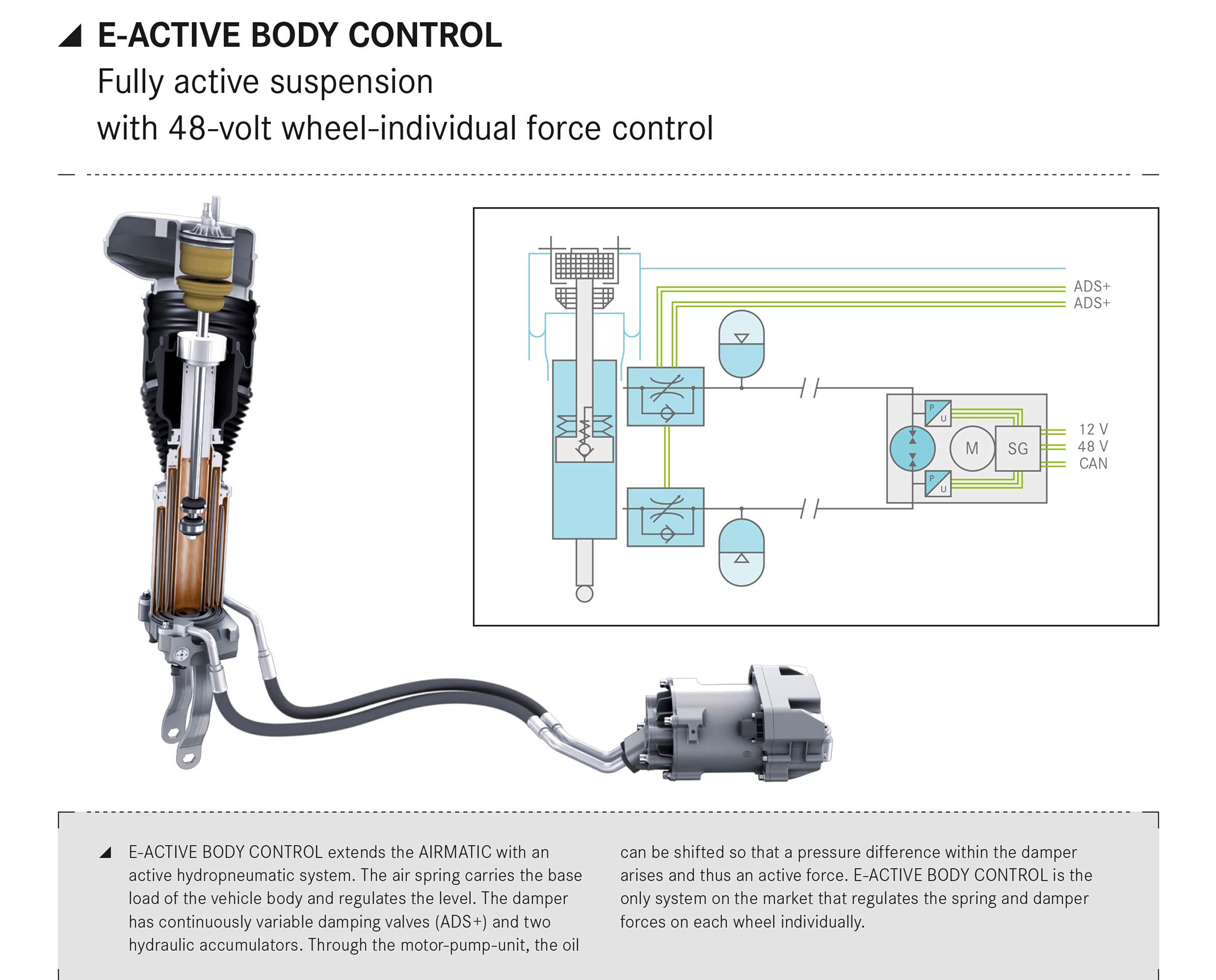 E-ACTIVE BODY CONTROL

Fully active suspension with 48-volt wheel-individual force control

ADS+
ADS+

P
U
M
SG
P
U

12 V
48 V
CAN

E-ACTIVE BODY CONTROL extends the AIRMATIC with an active hydropneumatic system. The air spring carries the base load of the vehicle body and regulates the level. The damper has continuously variable damping valves (ADS+) and two hydraulic accumulators. Through the motor-pump-unit, the oil can be shifted so that a pressure difference within the damper arises and thus an active force. E-ACTIVE BODY CONTROL is the only system on the market that regulates the spring and damper forces on each wheel individually.