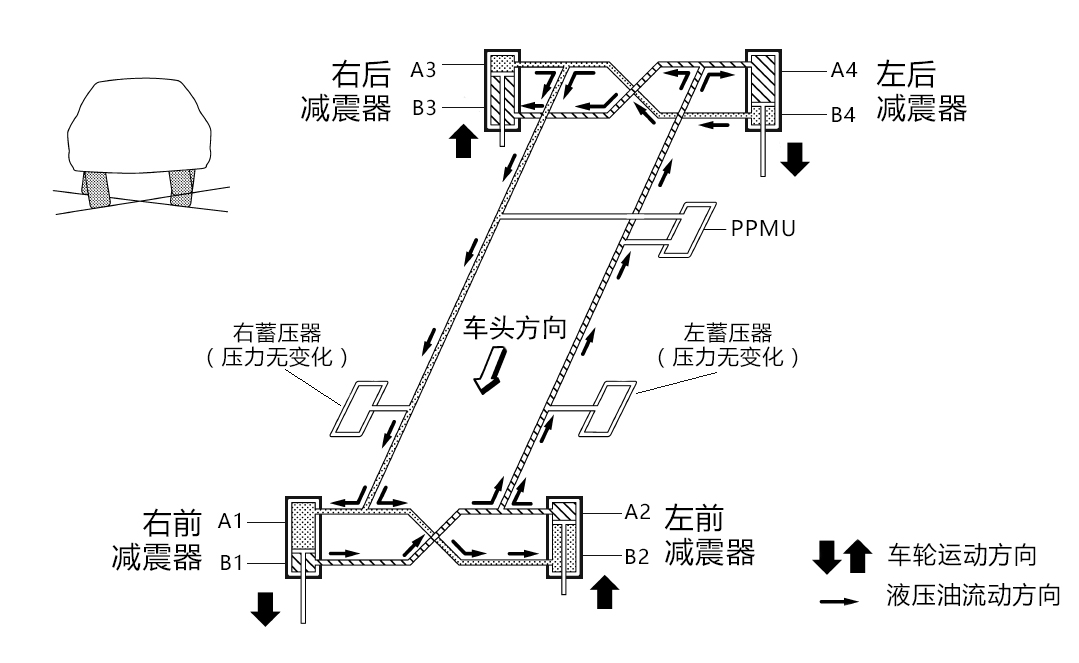 右后
减震器

A3

B3

A4

B4

左后
减震器

PPMU

右蓄压器
（压力无变化）

车头方向

左蓄压器
（压力无变化）

右前
减震器

A1

B1

A2

B2

左前
减震器

车轮运动方向

液压油流动方向